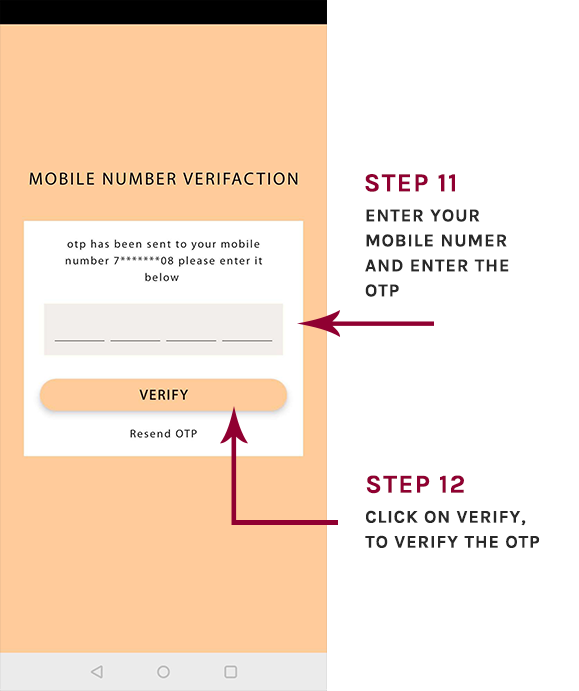 MOBILE NUMBER VERIFACTION

otp has been sent to your mobile number 7*******08 please enter it below

VERIFY

Resend OTP

STEP 11

ENTER YOUR MOBILE NUMER AND ENTER THE OTP

STEP 12

CLICK ON VERIFY, TO VERIFY THE OTP